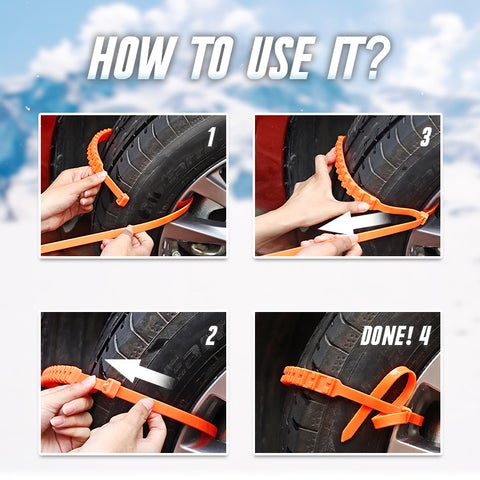 HOW TO USE IT?

1

3

2

DONE! 4