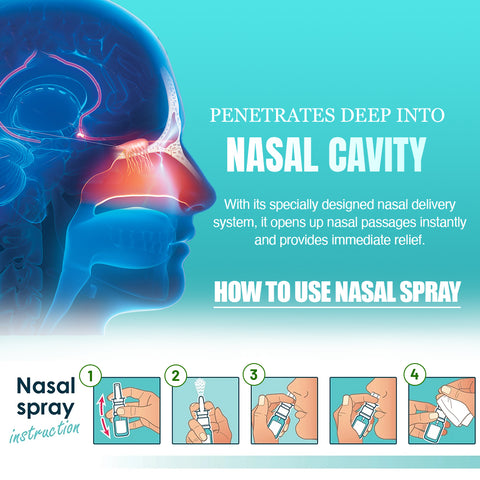 PENETRATES DEEP INTO
NASAL CAVITY

With its specially designed nasal delivery system, it opens up nasal passages instantly and provides immediate relief.

HOW TO USE NASAL SPRAY

Nasal spray instruction

1

2

3

4