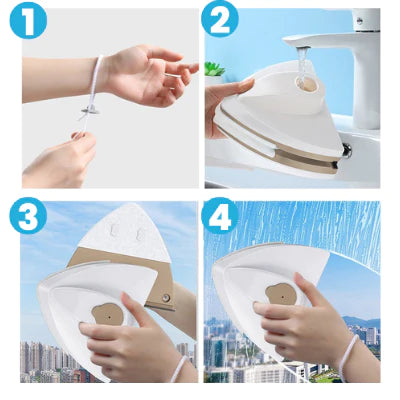 1
2
3
4